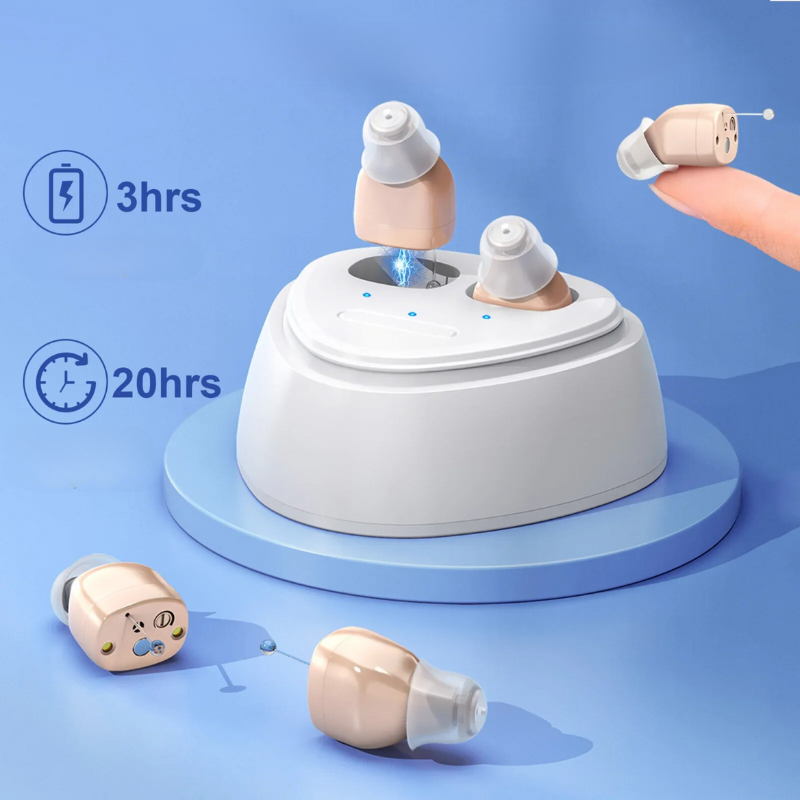 3hrs

20hrs